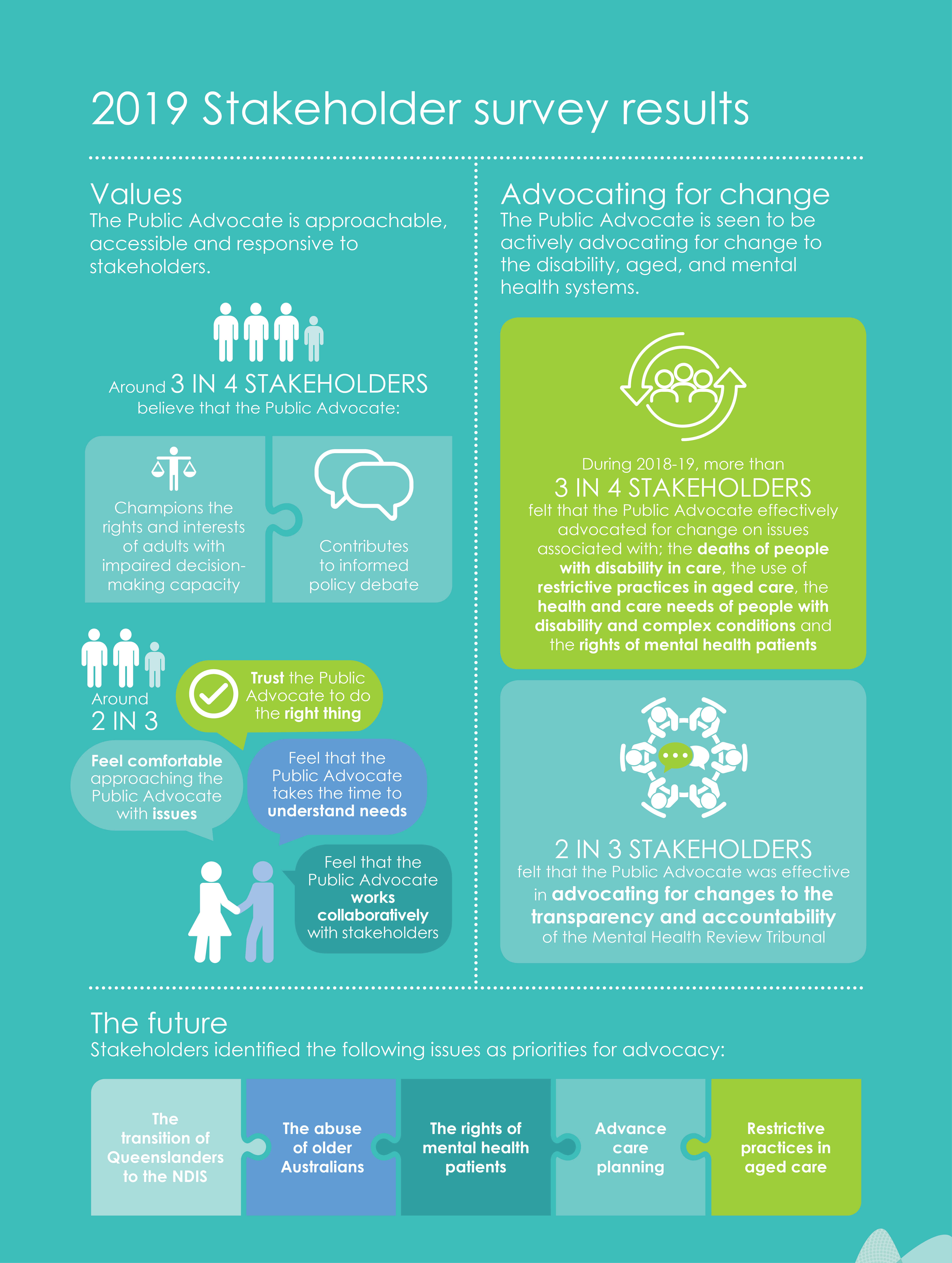 2019 Stakeholder survey results

Values
The Public Advocate is approachable, accessible and responsive to stakeholders.

Around 3 IN 4 STAKEHOLDERS believe that the Public Advocate:

Champions the rights and interests of adults with impaired decision-making capacity

Contributes to informed policy debate

Around 2 IN 3

Trust the Public Advocate to do the right thing

Feel comfortable approaching the Public Advocate with issues

Feel that the Public Advocate takes the time to understand needs

Feel that the Public Advocate works collaboratively with stakeholders

Advocating for change
The Public Advocate is seen to be actively advocating for change to the disability, aged, and mental health systems.

During 2018-19, more than 3 IN 4 STAKEHOLDERS felt that the Public Advocate effectively advocated for change on issues associated with; the deaths of people with disability in care, the use of restrictive practices in aged care, the health and care needs of people with disability and complex conditions and the rights of mental health patients

2 IN 3 STAKEHOLDERS felt that the Public Advocate was effective in advocating for changes to the transparency and accountability of the Mental Health Review Tribunal

The future
Stakeholders identified the following issues as priorities for advocacy:

The transition of Queenslanders to the NDIS

The abuse of older Australians

The rights of mental health patients

Advance care planning

Restrictive practices in aged care